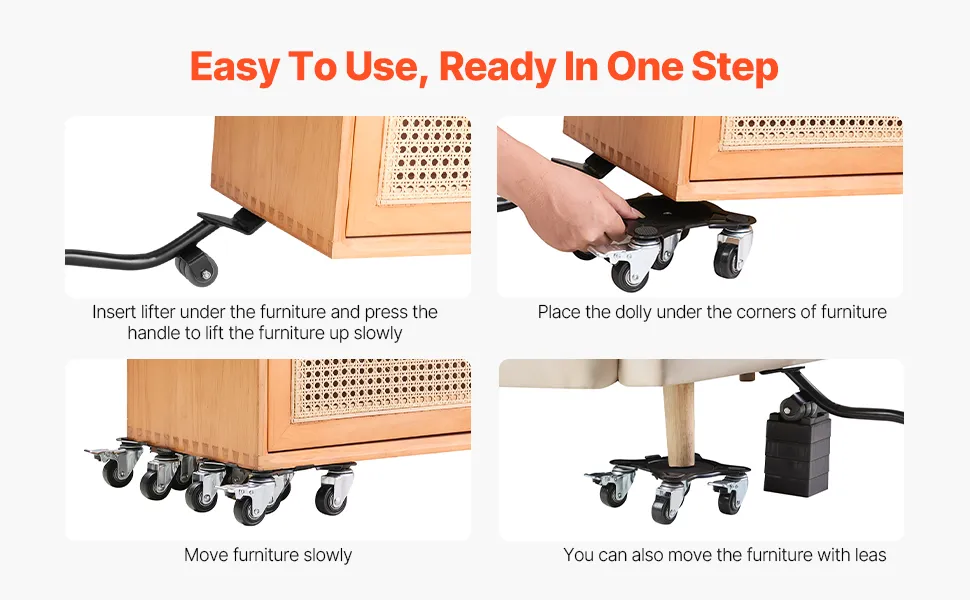 Easy To Use, Ready In One Step

Insert lifter under the furniture and press the handle to lift the furniture up slowly

Place the dolly under the corners of furniture

Move furniture slowly

You can also move the furniture with leas