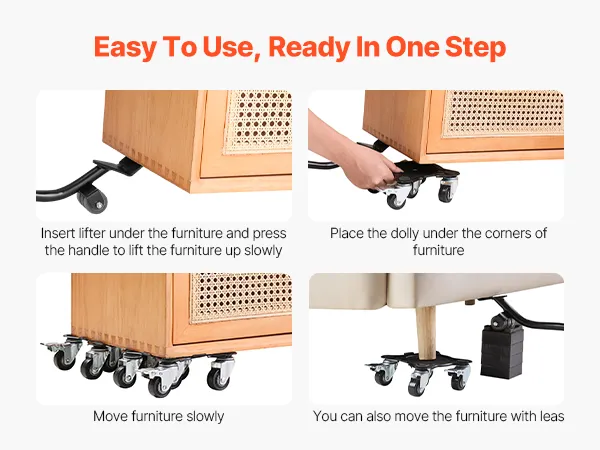 Easy To Use, Ready In One Step

Insert lifter under the furniture and press the handle to lift the furniture up slowly

Place the dolly under the corners of furniture

Move furniture slowly

You can also move the furniture with leas