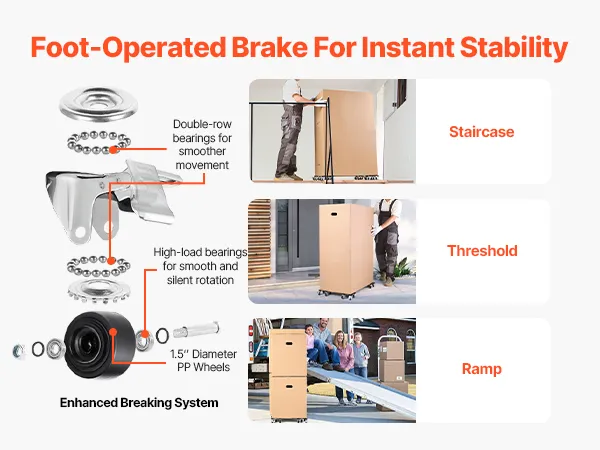 Foot-Operated Brake For Instant Stability

Double-row bearings for smoother movement

High-load bearings for smooth and silent rotation

1.5'' Diameter PP Wheels

Enhanced Breaking System

Staircase

Threshold

Ramp