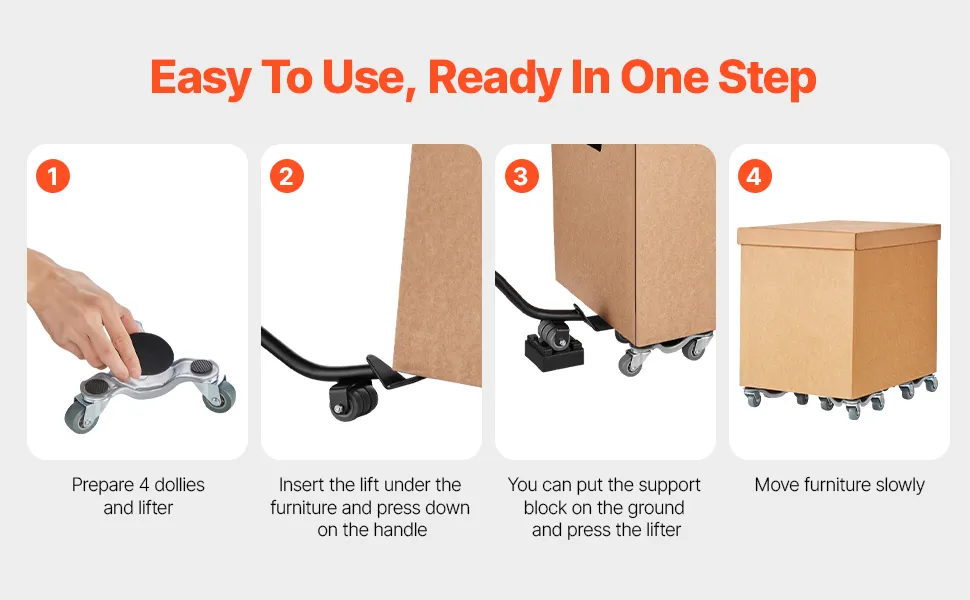 Easy To Use, Ready In One Step

1

Prepare 4 dollies and lifter

2

Insert the lift under the furniture and press down on the handle

3

You can put the support block on the ground and press the lifter

4

Move furniture slowly