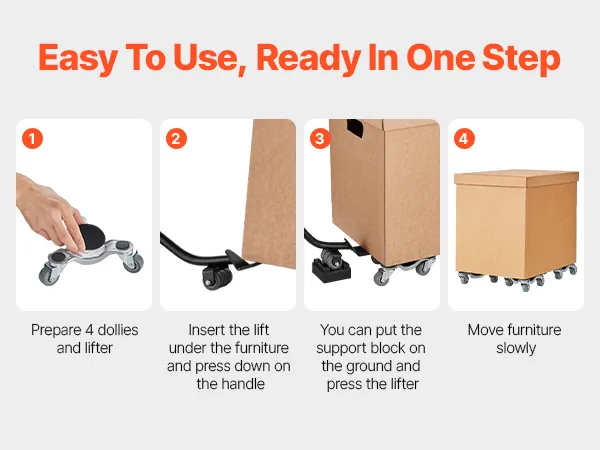 Easy To Use, Ready In One Step

1

Prepare 4 dollies and lifter

2

Insert the lift under the furniture and press down on the handle

3

You can put the support block on the ground and press the lifter

4

Move furniture slowly