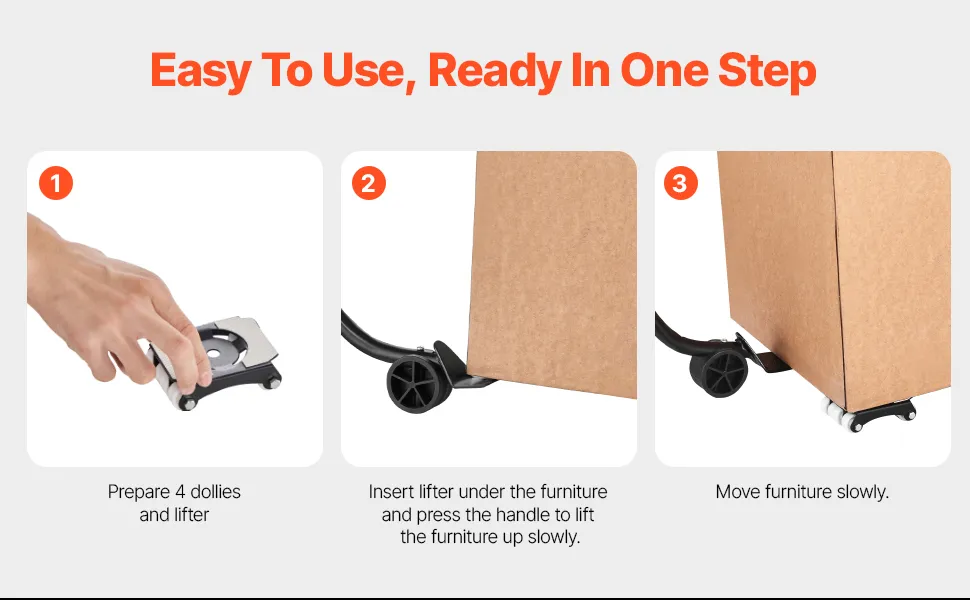 Easy To Use, Ready In One Step

1

Prepare 4 dollies and lifter

2

Insert lifter under the furniture and press the handle to lift the furniture up slowly.

3

Move furniture slowly.