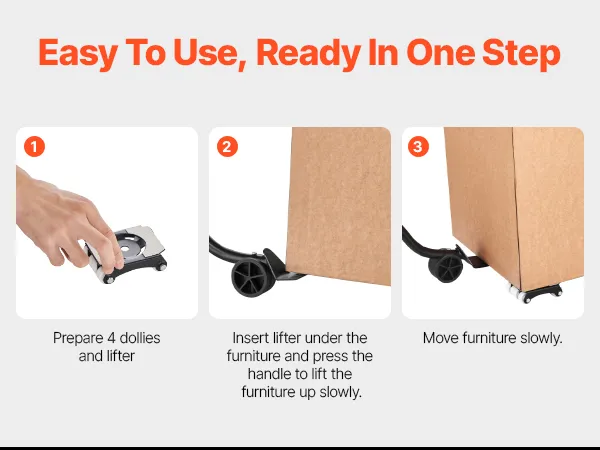 Easy To Use, Ready In One Step

1

Prepare 4 dollies and lifter

2

Insert lifter under the furniture and press the handle to lift the furniture up slowly.

3

Move furniture slowly.