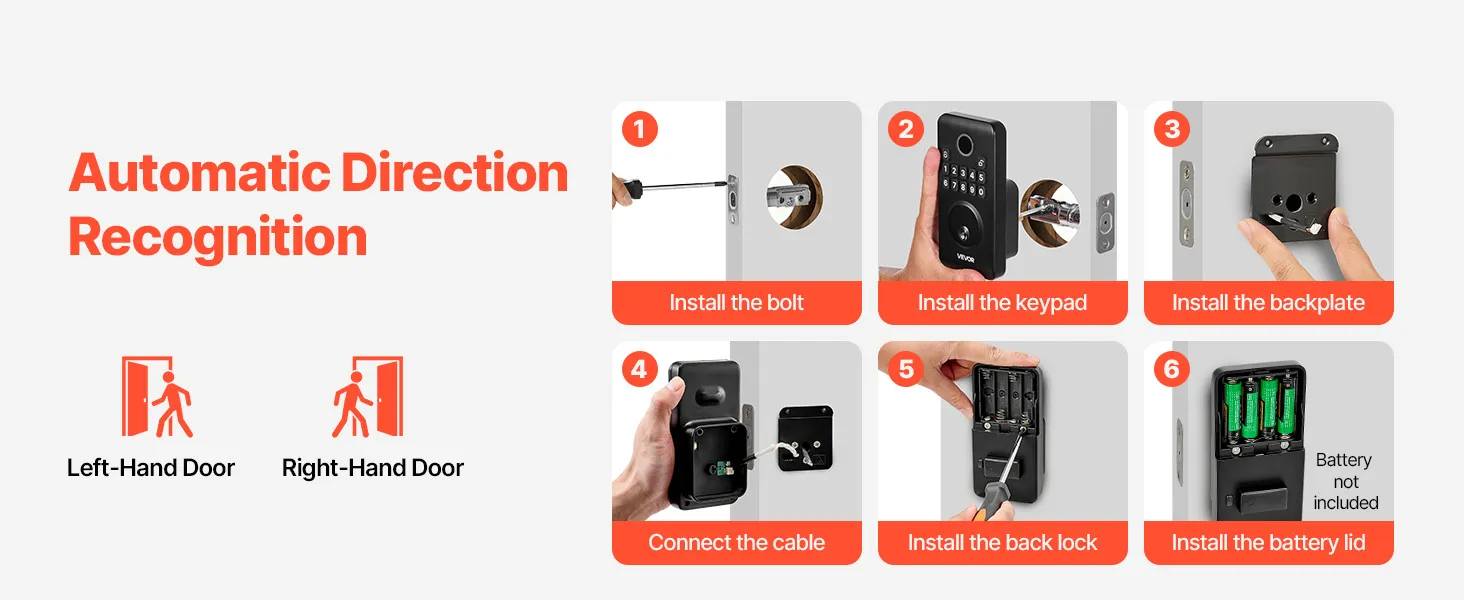 Automatic Direction Recognition

Left-Hand Door

Right-Hand Door

1
Install the bolt

2
VEVOR
Install the keypad

3
Install the backplate

4
Connect the cable

5
Install the back lock

6
Battery not included
Install the battery lid