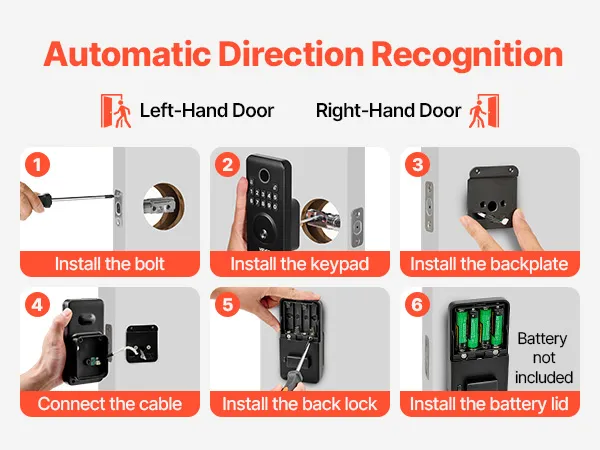 Automatic Direction Recognition

Left-Hand Door

Right-Hand Door

1
Install the bolt

2
Install the keypad

3
Install the backplate

4
Connect the cable

5
Install the back lock

6
Battery not included
Install the battery lid