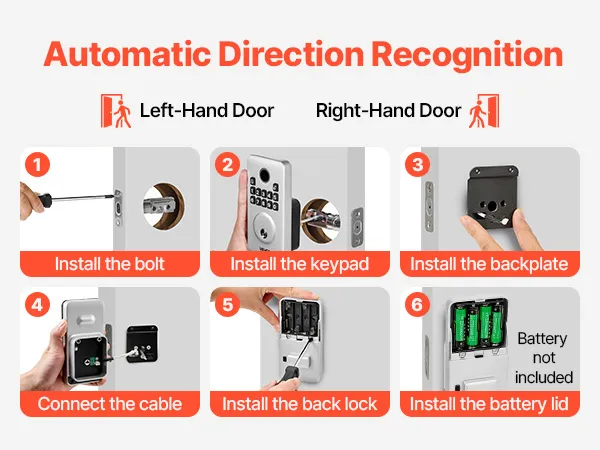 Automatic Direction Recognition

Left-Hand Door

Right-Hand Door

1
Install the bolt

2
Install the keypad

3
Install the backplate

4
Connect the cable

5
Install the back lock

6
Battery not included
Install the battery lid