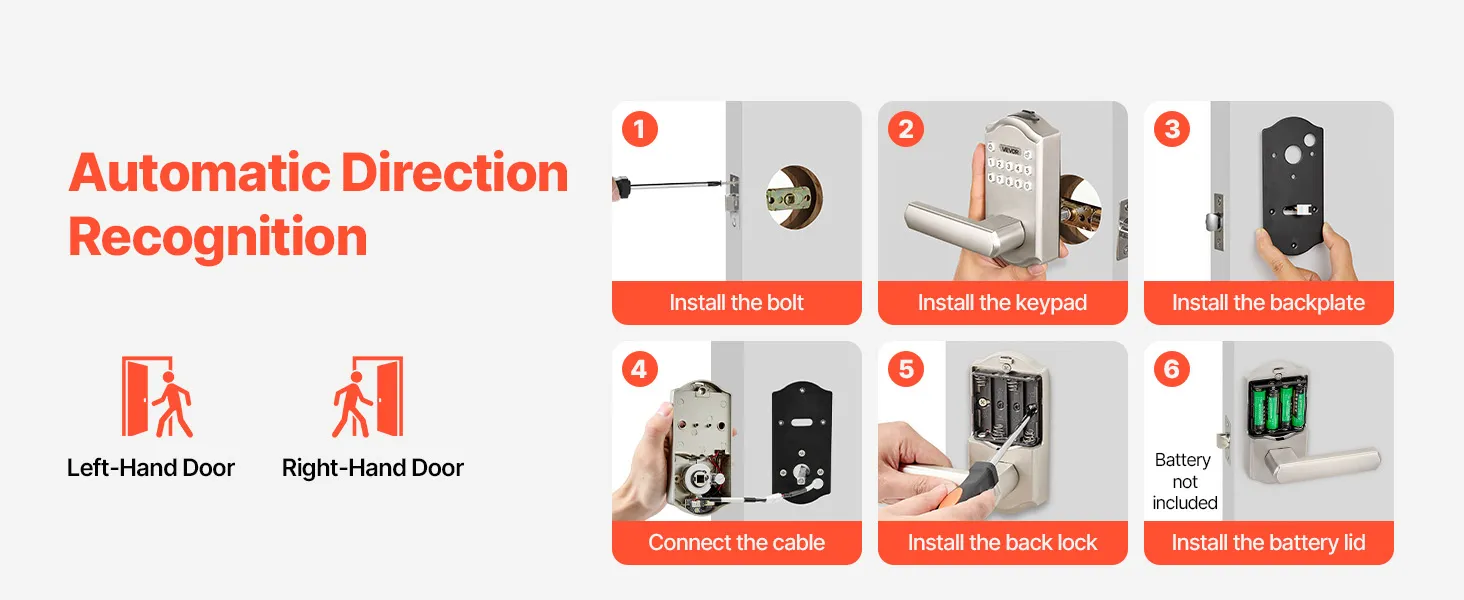 Automatic Direction Recognition

Left-Hand Door

Right-Hand Door

1
Install the bolt

2
VEVOR
Install the keypad

3
Install the backplate

4
Connect the cable

5
Install the back lock

6
Battery not included
Install the battery lid