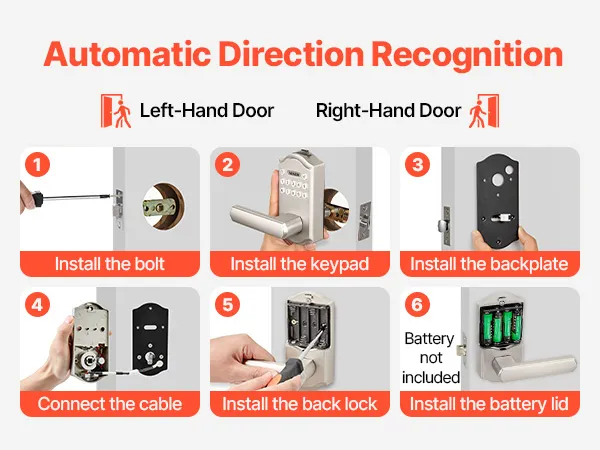 Automatic Direction Recognition

Left-Hand Door

Right-Hand Door

1
Install the bolt

2
Install the keypad

3
Install the backplate

4
Connect the cable

5
Install the back lock

6
Battery not included
Install the battery lid