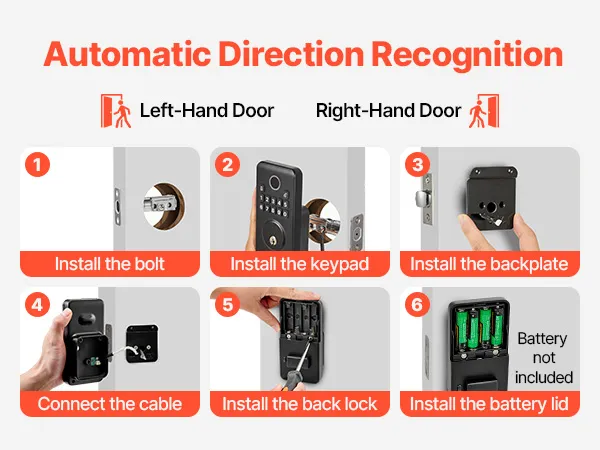 Automatic Direction Recognition

Left-Hand Door

Right-Hand Door

1

Install the bolt

2

Install the keypad

3

Install the backplate

4

Connect the cable

5

Install the back lock

6

Battery not included

Install the battery lid