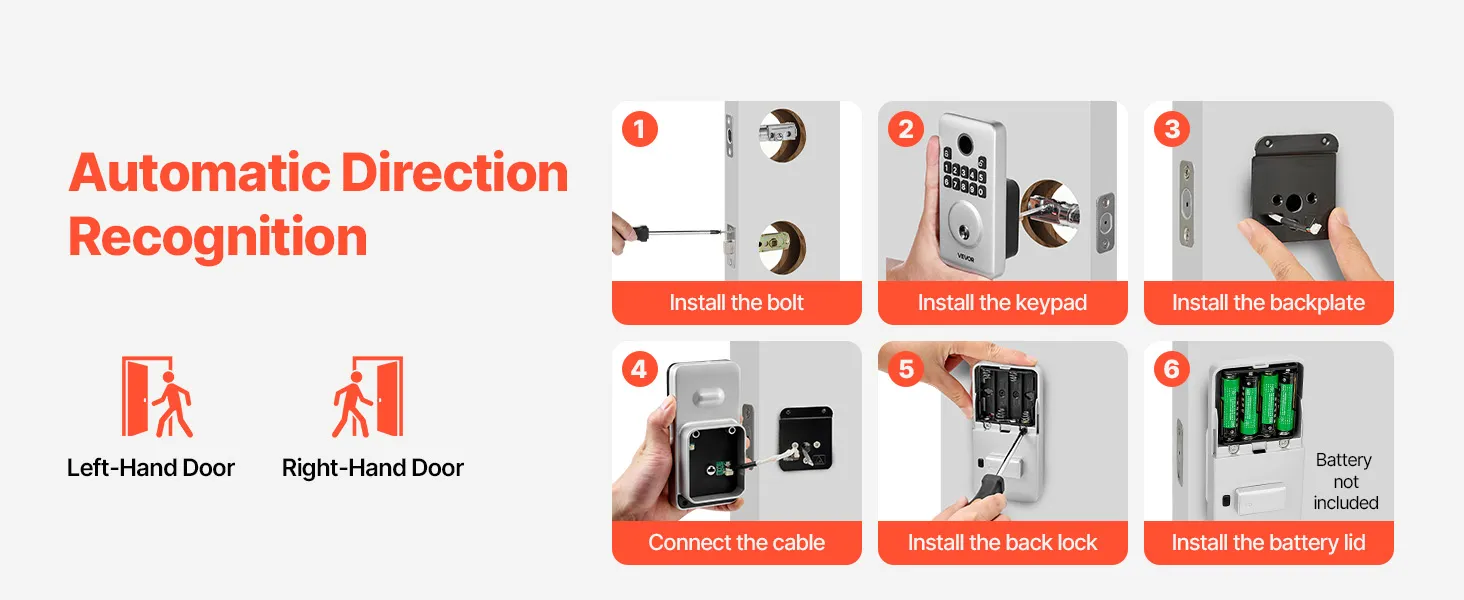 Automatic Direction Recognition

Left-Hand Door

Right-Hand Door

1
Install the bolt

2
VEVOR
Install the keypad

3
Install the backplate

4
Connect the cable

5
Install the back lock

6
Battery not included
Install the battery lid