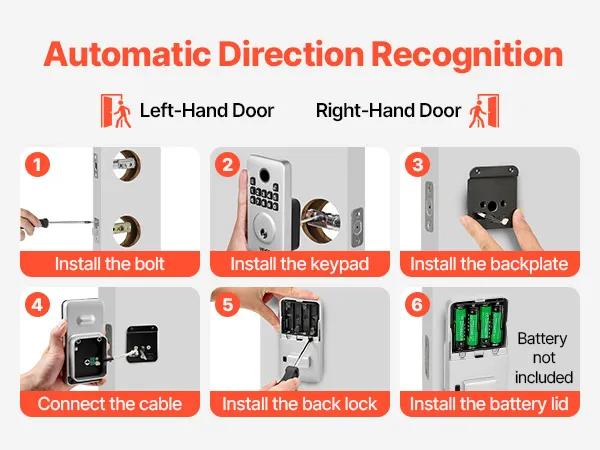 Automatic Direction Recognition

Left-Hand Door

Right-Hand Door

1
Install the bolt

2
Install the keypad

3
Install the backplate

4
Connect the cable

5
Install the back lock

6
Battery not included
Install the battery lid