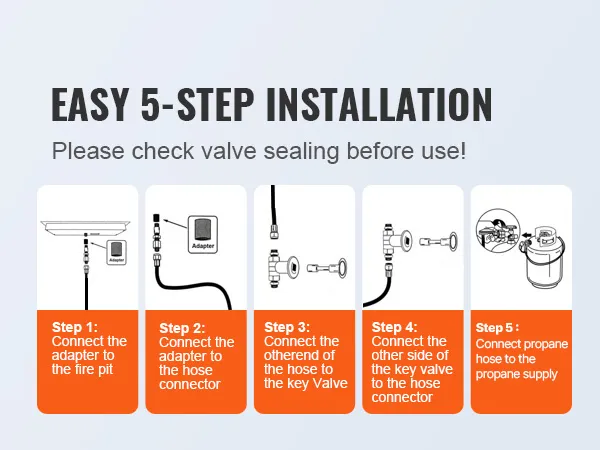 EASY 5-STEP INSTALLATION

Please check valve sealing before use!

Adapter

Step 1:
Connect the adapter to the fire pit

Adapter

Step 2:
Connect the adapter to the hose connector

Step 3:
Connect the otherend of the hose to the key Valve

Step 4:
Connect the other side of the key valve to the hose connector

Step 5 :
Connect propane hose to the propane supply