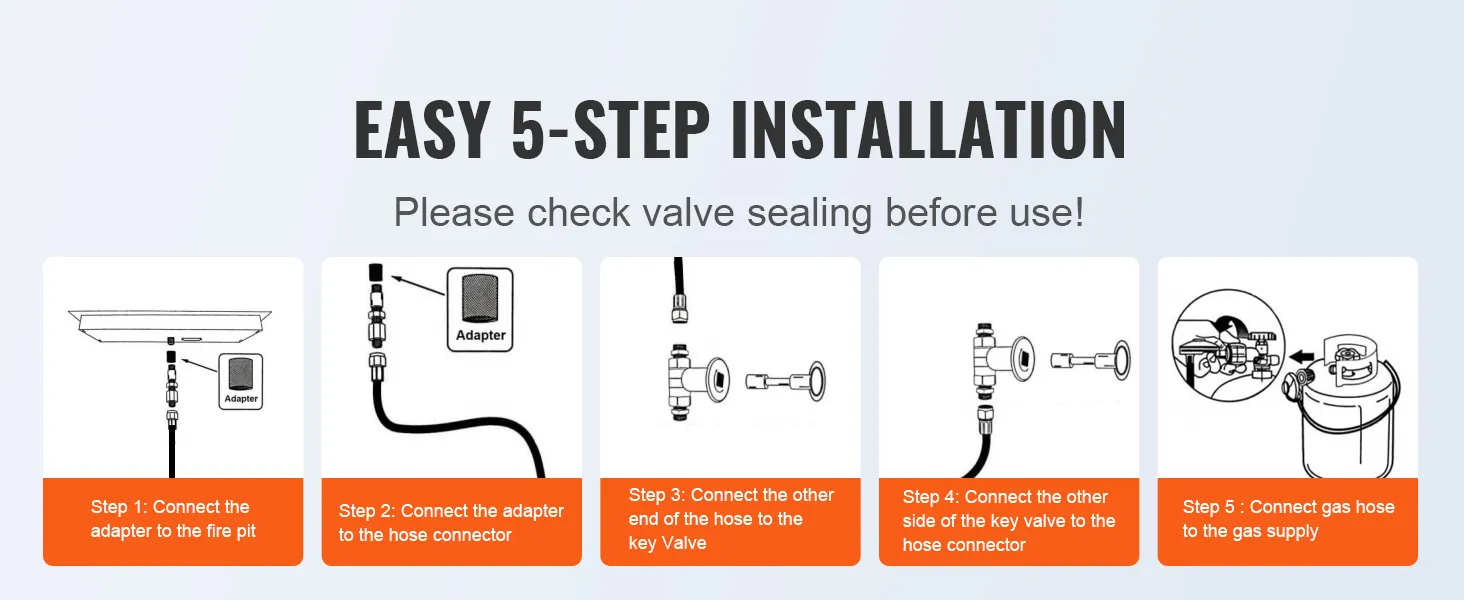 EASY 5-STEP INSTALLATION

Please check valve sealing before use!

Adapter

Step 1: Connect the adapter to the fire pit

Adapter

Step 2: Connect the adapter to the hose connector

Step 3: Connect the other end of the hose to the key Valve

Step 4: Connect the other side of the key valve to the hose connector

Step 5 : Connect gas hose to the gas supply