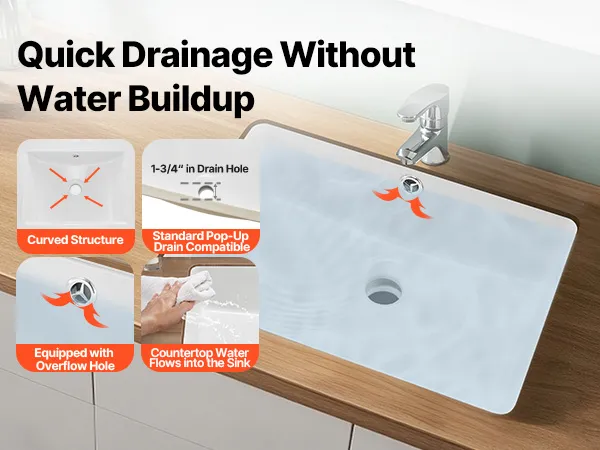 Quick Drainage Without Water Buildup

Curved Structure

1-3/4" in Drain Hole

Standard Pop-Up Drain Compatible

Equipped with Overflow Hole

Countertop Water Flows into the Sink