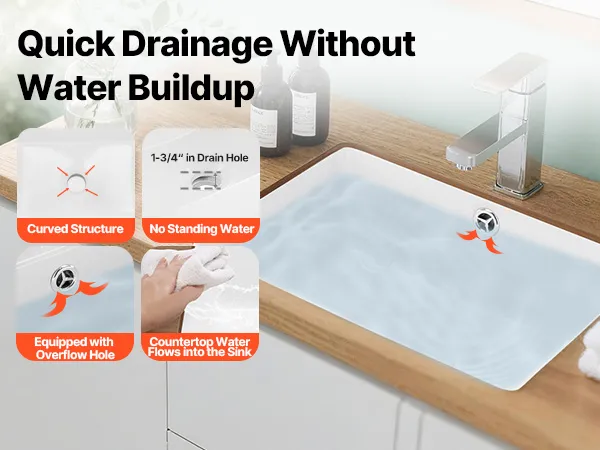 Quick Drainage Without Water Buildup

Curved Structure

1-3/4" in Drain Hole

No Standing Water

Equipped with Overflow Hole

Countertop Water Flows into the Sink