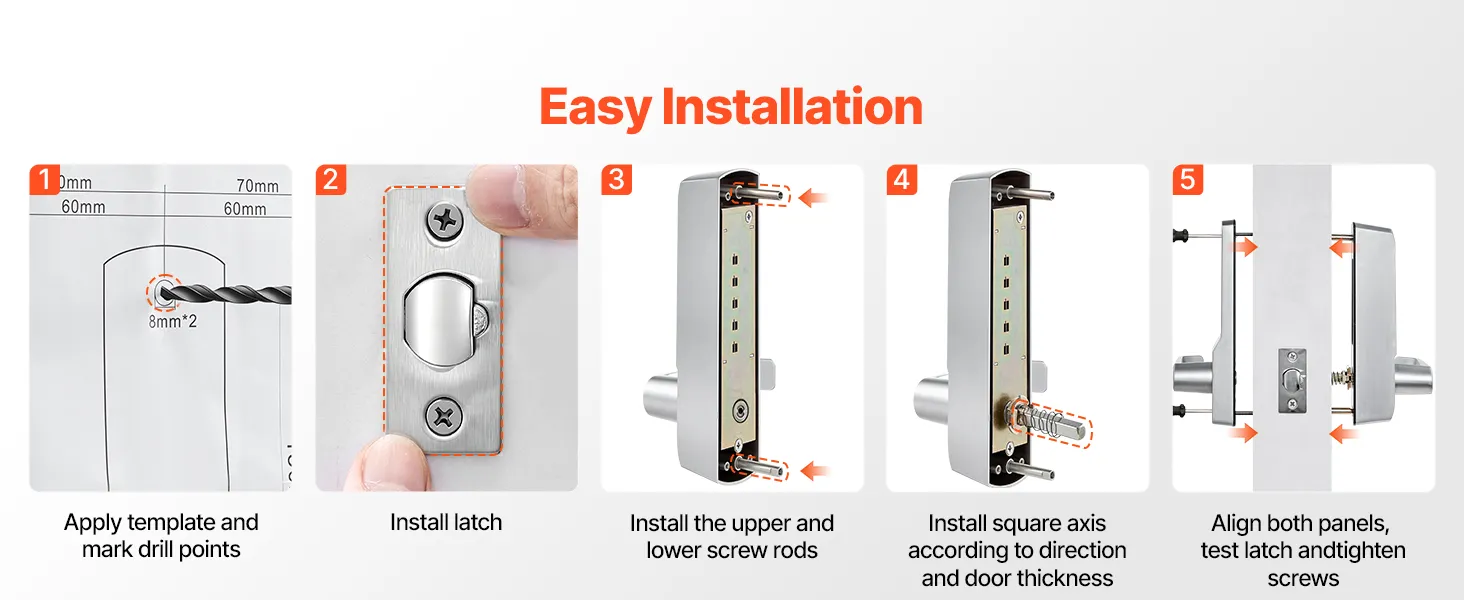 Easy Installation

1
0mm
70mm
60mm
60mm
8mm*2
Apply template and mark drill points

2
Install latch

3
Install the upper and lower screw rods

4
Install square axis according to direction and door thickness

5
Align both panels, test latch andtighten screws