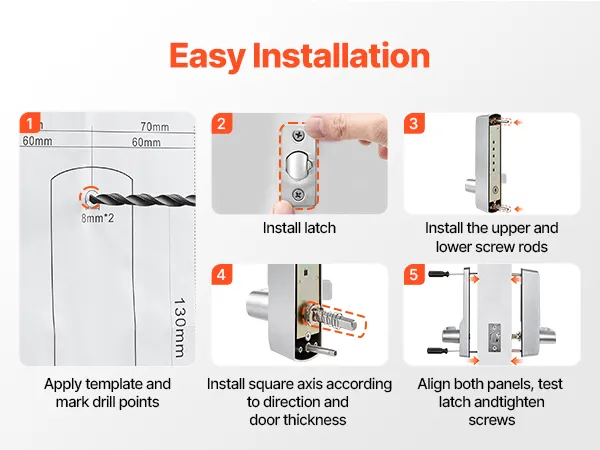 Easy Installation

1

70mm

60mm

60mm

8mm*2

130mm

Apply template and mark drill points

2

Install latch

3

Install the upper and lower screw rods

4

Install square axis according to direction and door thickness

5

Align both panels, test latch andtighten screws