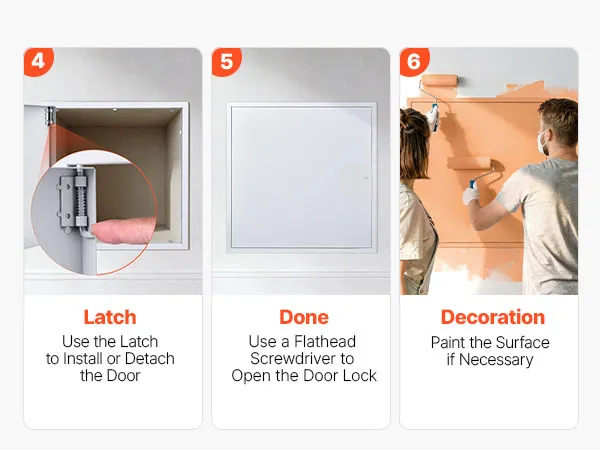 4

Latch

Use the Latch to Install or Detach the Door

5

Done

Use a Flathead Screwdriver to Open the Door Lock

6

Decoration

Paint the Surface if Necessary