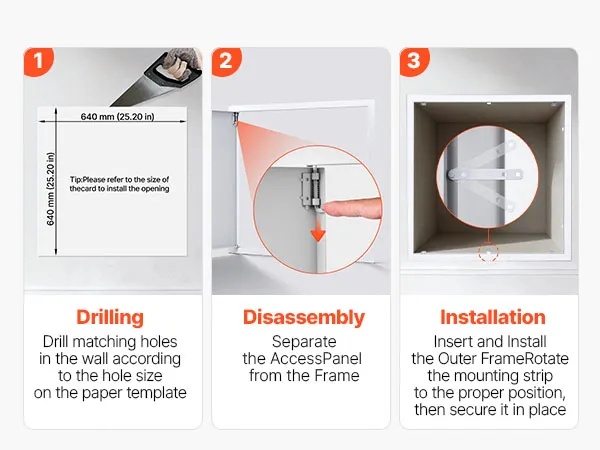 1

640 mm (25.20 in)

640 mm (25.20 in)

Tip:Please refer to the size of thecard to install the opening

Drilling

Drill matching holes in the wall according to the hole size on the paper template

2

Disassembly

Separate the AccessPanel from the Frame

3

Installation

Insert and Install the Outer FrameRotate the mounting strip to the proper position, then secure it in place