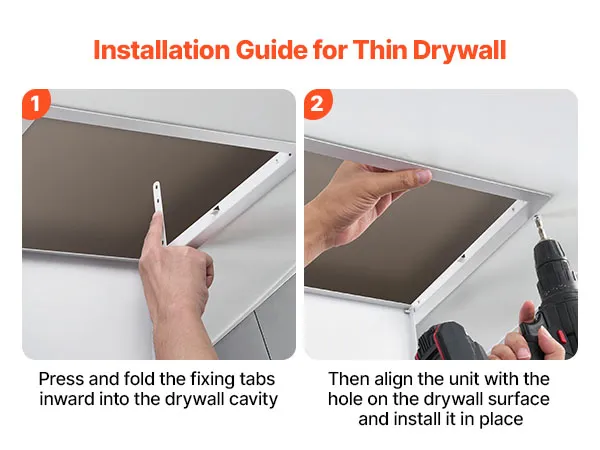 Installation Guide for Thin Drywall

1

Press and fold the fixing tabs inward into the drywall cavity

2

Then align the unit with the hole on the drywall surface and install it in place