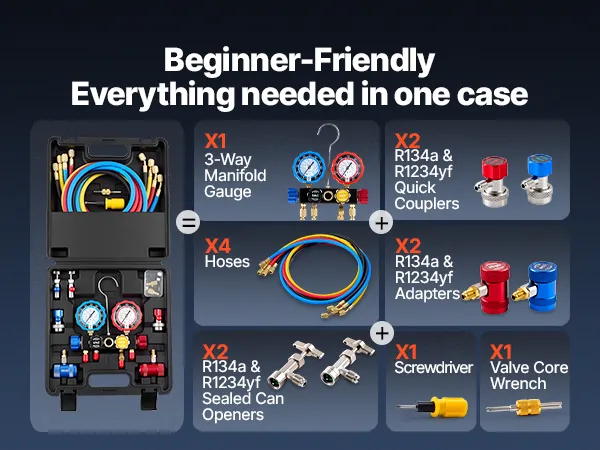 Beginner-Friendly
Everything needed in one case

=

X1
3-Way Manifold Gauge

+

X2
R134a & R1234yf Quick Couplers

X4
Hoses

X2
R134a & R1234yf Adapters

+

X2
R134a & R1234yf Sealed Can Openers

X1
Screwdriver

X1
Valve Core Wrench