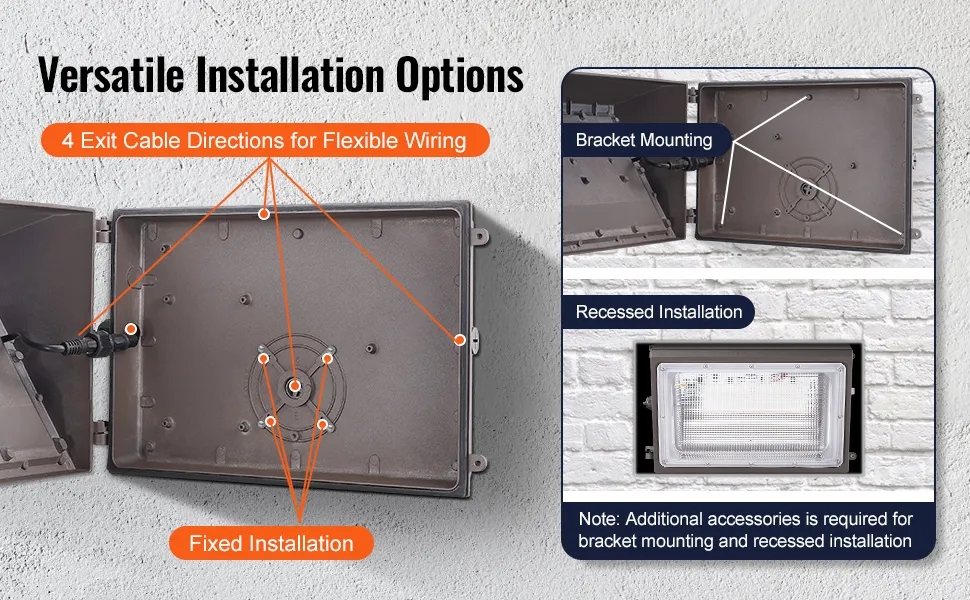 Versatile Installation Options

4 Exit Cable Directions for Flexible Wiring

Fixed Installation

Bracket Mounting

Recessed Installation

Note: Additional accessories is required for bracket mounting and recessed installation