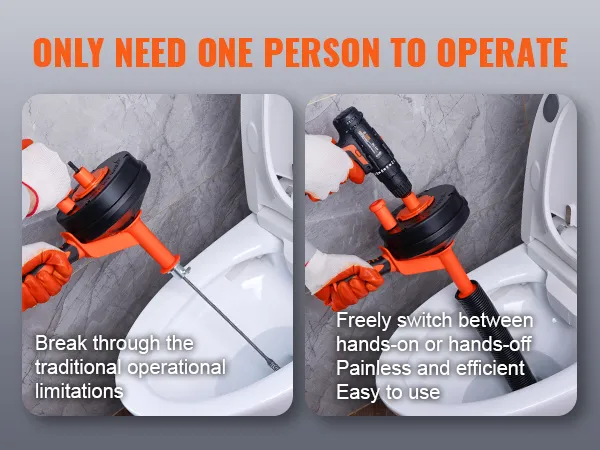 ONLY NEED ONE PERSON TO OPERATE

Break through the traditional operational limitations

Freely switch between hands-on or hands-off
Painless and efficient
Easy to use