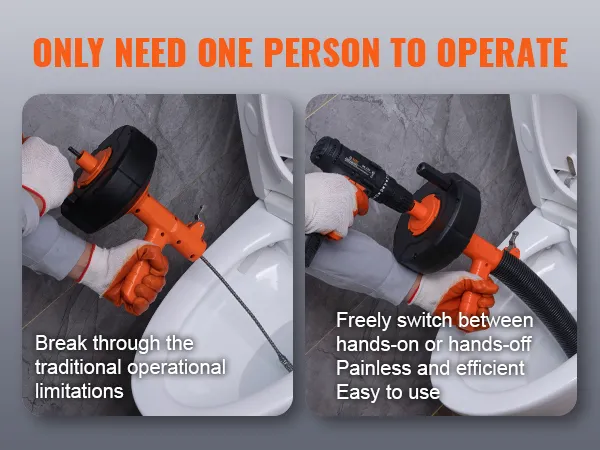 ONLY NEED ONE PERSON TO OPERATE

Break through the traditional operational limitations

Freely switch between hands-on or hands-off
Painless and efficient
Easy to use