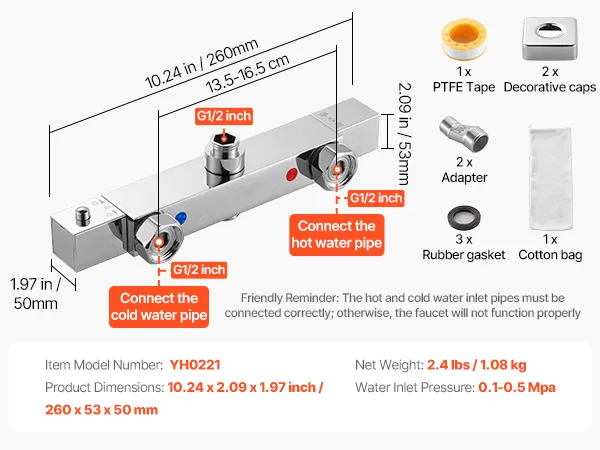 10.24 in / 260mm

13.5-16.5 cm

2.09 in / 53mm

G1/2 inch

G1/2 inch

Connect the hot water pipe

G1/2 inch

Connect the cold water pipe

1.97 in / 50mm

1 x
PTFE Tape

2 x
Decorative caps

2 x
Adapter

3 x
Rubber gasket

1 x
Cotton bag

Friendly Reminder: The hot and cold water inlet pipes must be connected correctly; otherwise, the faucet will not function properly

Item Model Number: YH0221

Product Dimensions: 10.24 x 2.09 x 1.97 inch / 260 x 53 x 50 mm

Net Weight: 2.4 lbs / 1.08 kg

Water Inlet Pressure: 0.1-0.5 Mpa