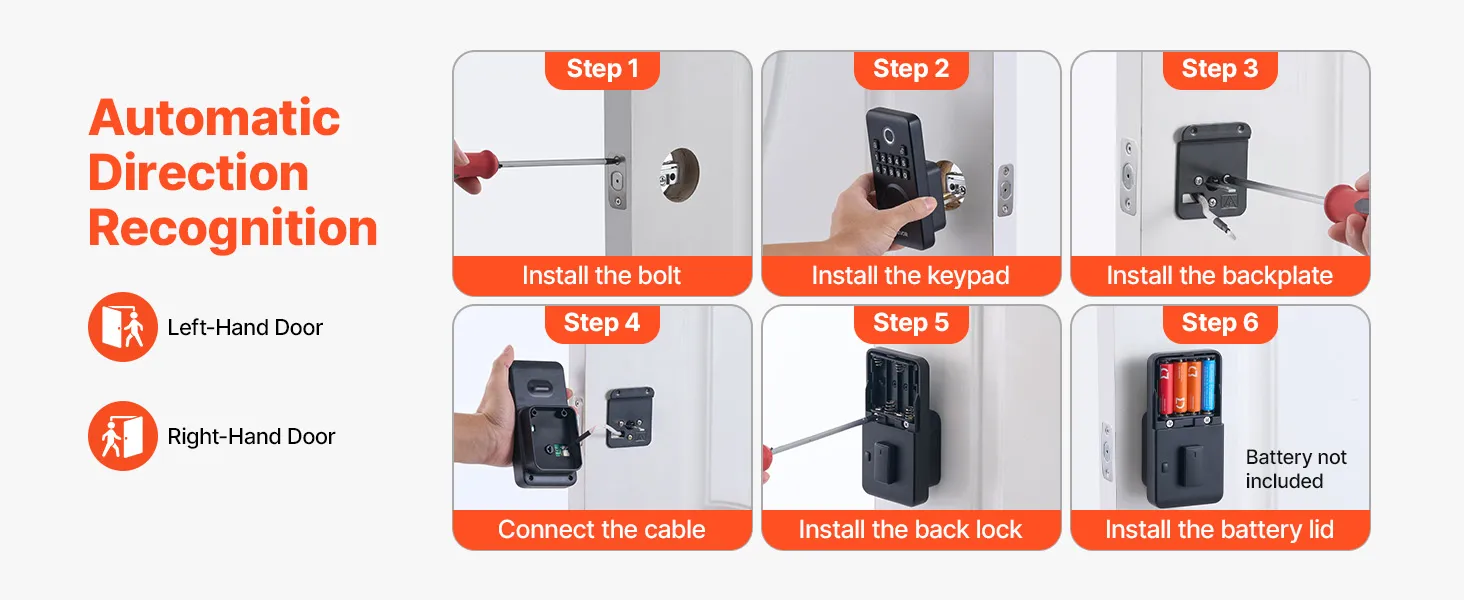 Automatic Direction Recognition

Left-Hand Door

Right-Hand Door

Step 1
Install the bolt

Step 2
Install the keypad

Step 3
Install the backplate

Step 4
Connect the cable

Step 5
Install the back lock

Step 6
Battery not included
Install the battery lid