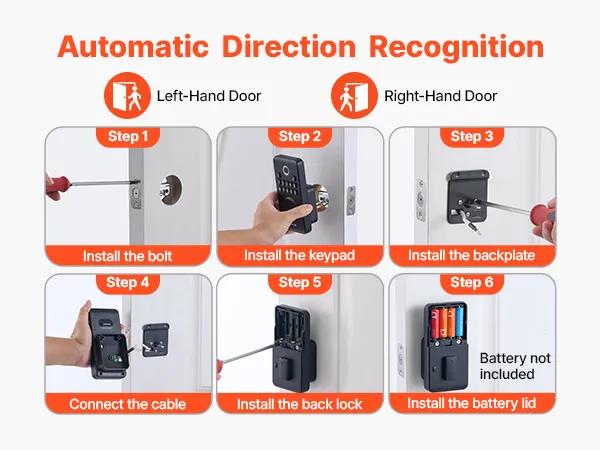 Automatic Direction Recognition

Left-Hand Door

Right-Hand Door

Step 1
Install the bolt

Step 2
Install the keypad

Step 3
Install the backplate

Step 4
Connect the cable

Step 5
Install the back lock

Step 6
Battery not included
Install the battery lid