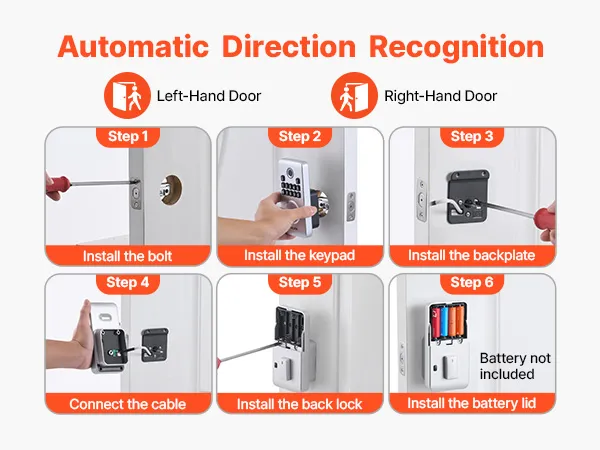 Automatic Direction Recognition

Left-Hand Door

Right-Hand Door

Step 1
Install the bolt

Step 2
Install the keypad

Step 3
Install the backplate

Step 4
Connect the cable

Step 5
Install the back lock

Step 6
Battery not included
Install the battery lid