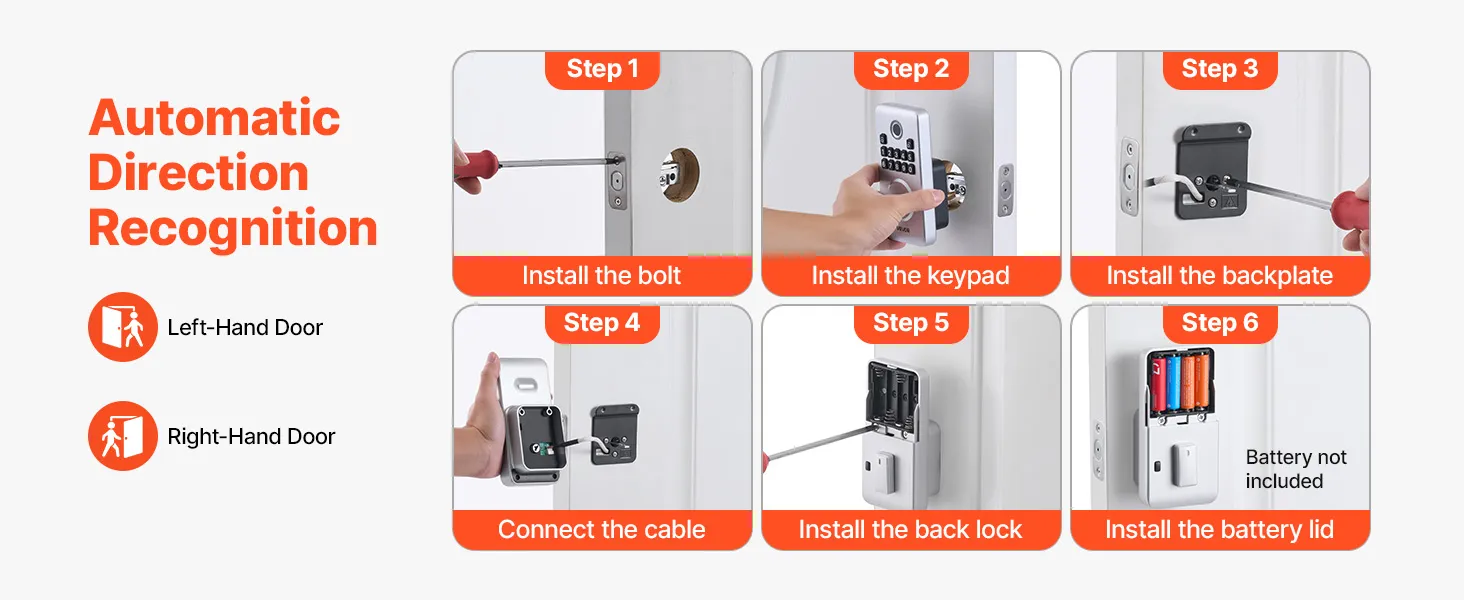 Automatic Direction Recognition

Left-Hand Door

Right-Hand Door

Step 1
Install the bolt

Step 2
Install the keypad

Step 3
Install the backplate

Step 4
Connect the cable

Step 5
Install the back lock

Step 6
Battery not included
Install the battery lid