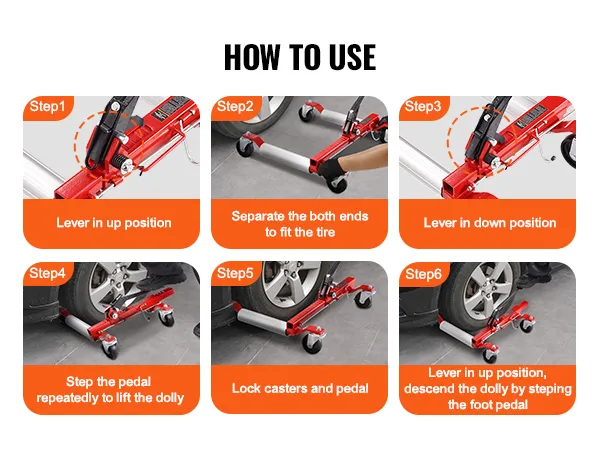 HOW TO USE

Step1

Lever in up position

Step2

Separate the both ends to fit the tire

Step3

Lever in down position

Step4

Step the pedal repeatedly to lift the dolly

Step5

Lock casters and pedal

Step6

Lever in up position, descend the dolly by steping the foot pedal