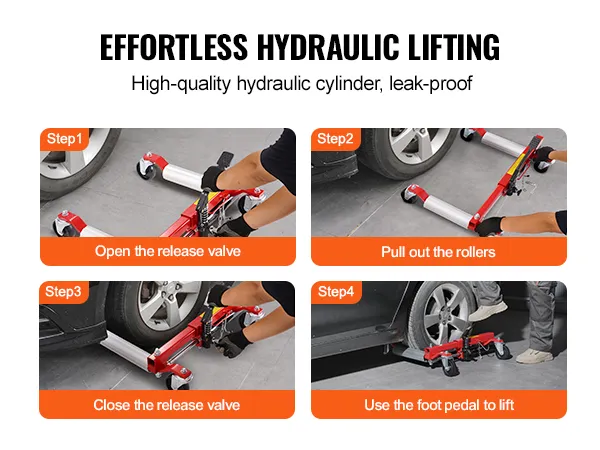 EFFORTLESS HYDRAULIC LIFTING

High-quality hydraulic cylinder, leak-proof

Step1

Open the release valve

Step2

Pull out the rollers

Step3

Close the release valve

Step4

Use the foot pedal to lift