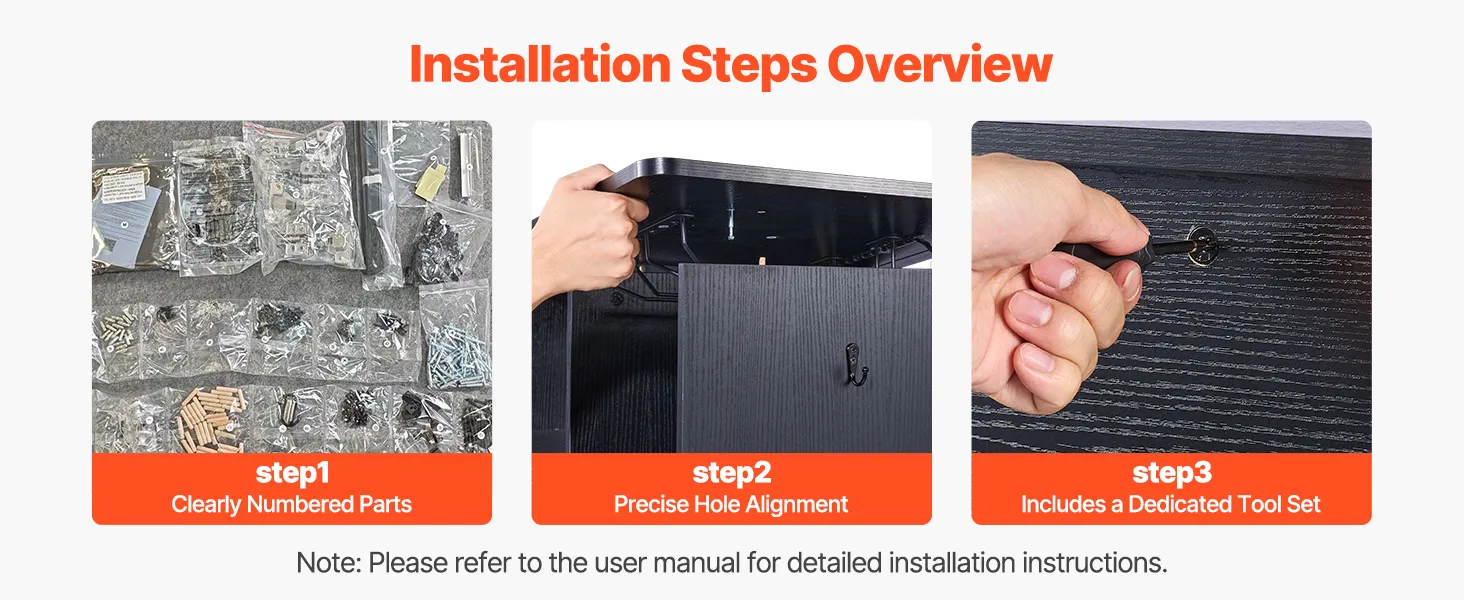 Installation Steps Overview

step1
Clearly Numbered Parts

step2
Precise Hole Alignment

step3
Includes a Dedicated Tool Set

Note: Please refer to the user manual for detailed installation instructions.