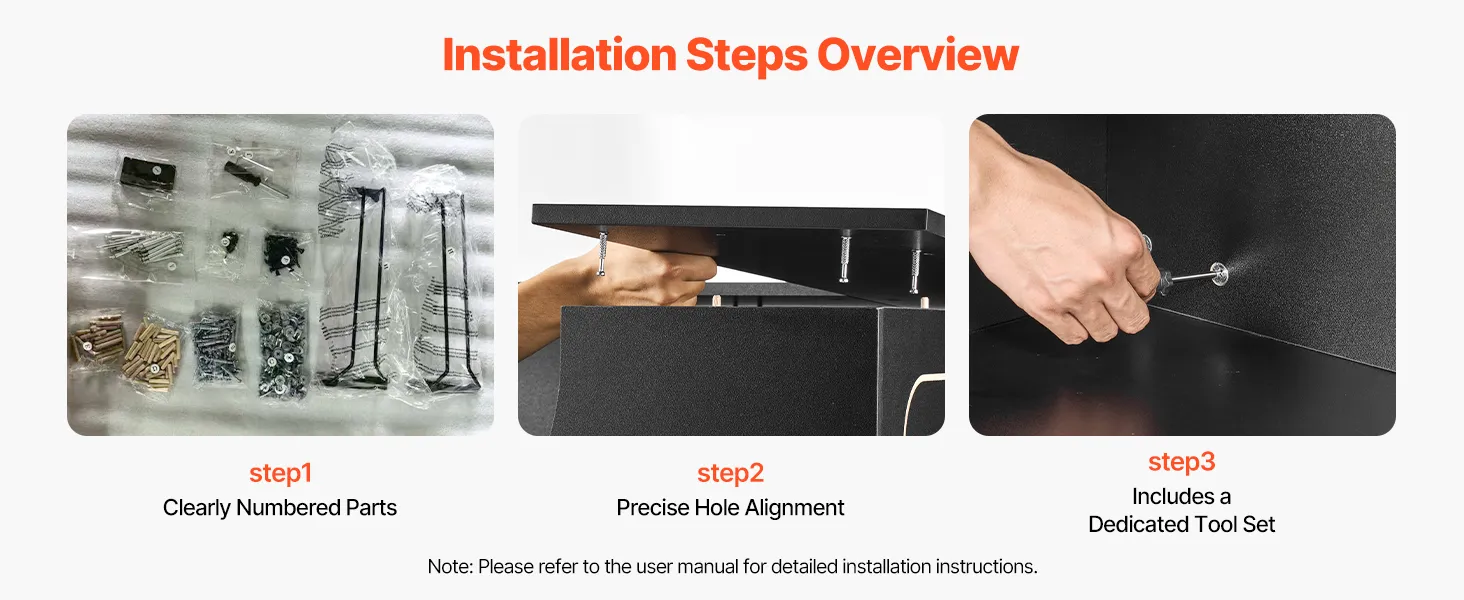 Installation Steps Overview

step1
Clearly Numbered Parts

step2
Precise Hole Alignment

step3
Includes a Dedicated Tool Set

Note: Please refer to the user manual for detailed installation instructions.