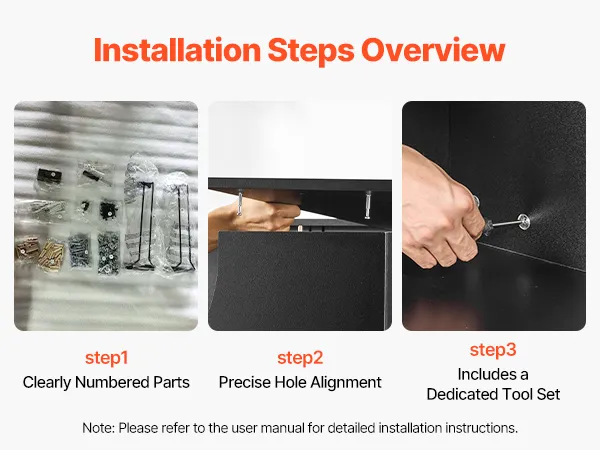 Installation Steps Overview

step1
Clearly Numbered Parts

step2
Precise Hole Alignment

step3
Includes a Dedicated Tool Set

Note: Please refer to the user manual for detailed installation instructions.