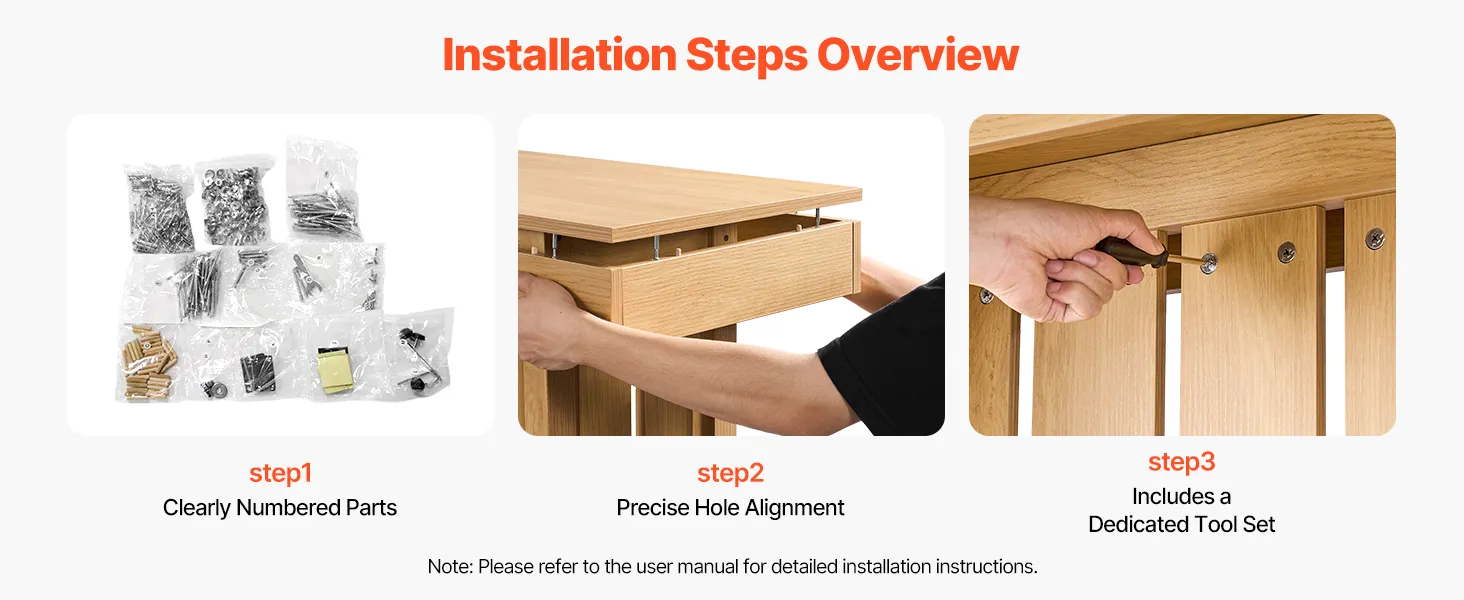 Installation Steps Overview

step1
Clearly Numbered Parts

step2
Precise Hole Alignment

step3
Includes a Dedicated Tool Set

Note: Please refer to the user manual for detailed installation instructions.