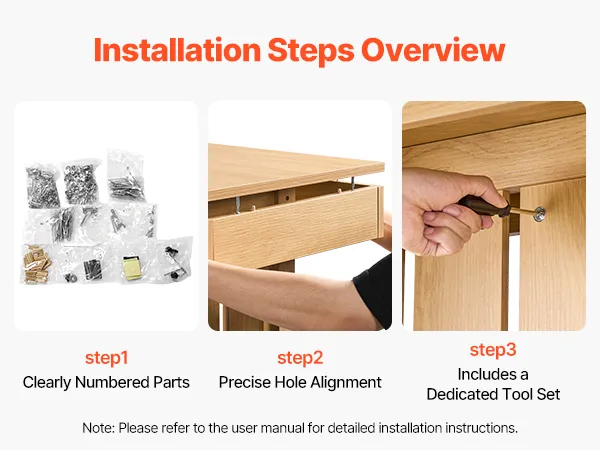 Installation Steps Overview

step1
Clearly Numbered Parts

step2
Precise Hole Alignment

step3
Includes a Dedicated Tool Set

Note: Please refer to the user manual for detailed installation instructions.