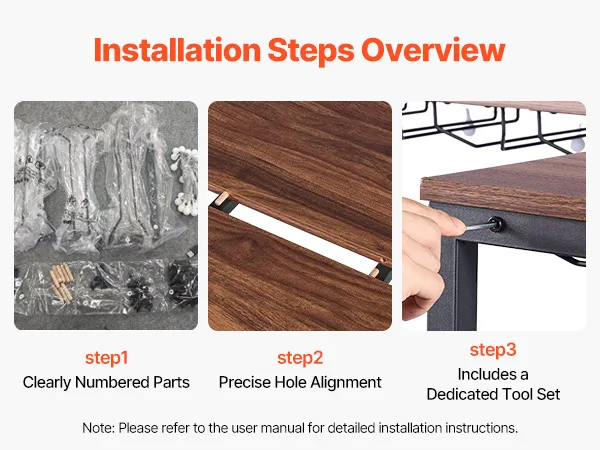 Installation Steps Overview

step1
Clearly Numbered Parts

step2
Precise Hole Alignment

step3
Includes a Dedicated Tool Set

Note: Please refer to the user manual for detailed installation instructions.