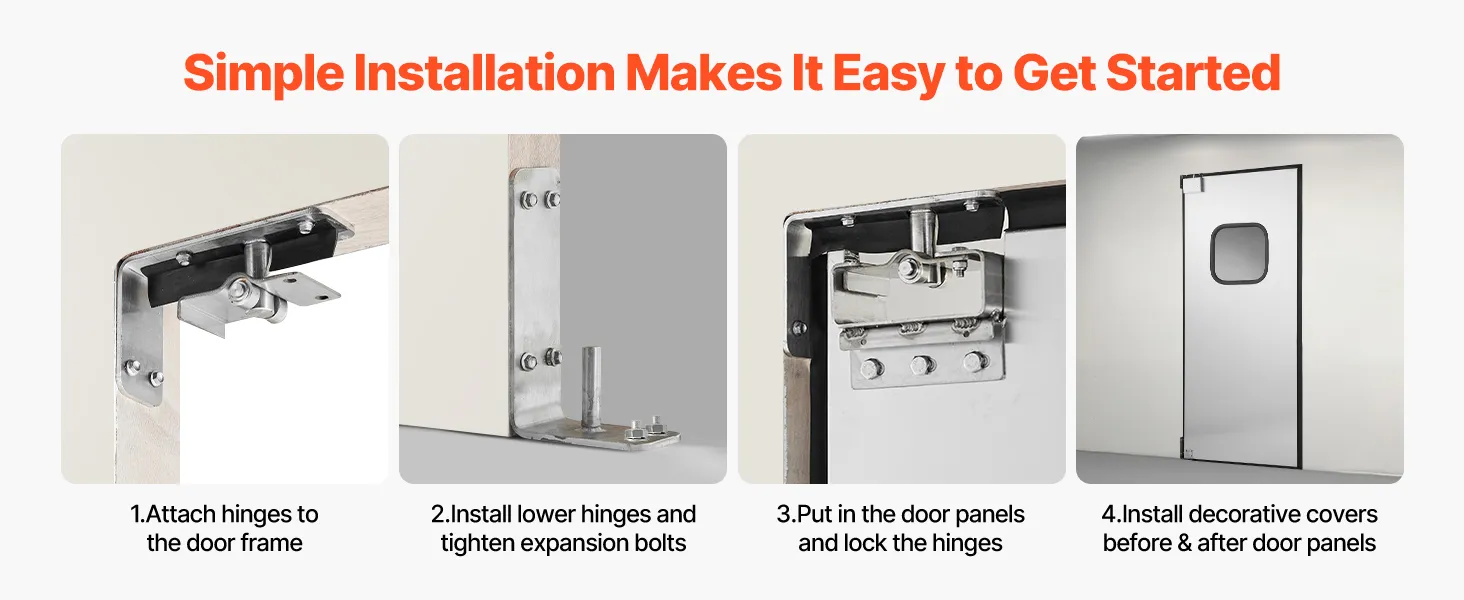 Simple Installation Makes It Easy to Get Started

1.Attach hinges to the door frame

2.Install lower hinges and tighten expansion bolts

3.Put in the door panels and lock the hinges

4.Install decorative covers before & after door panels