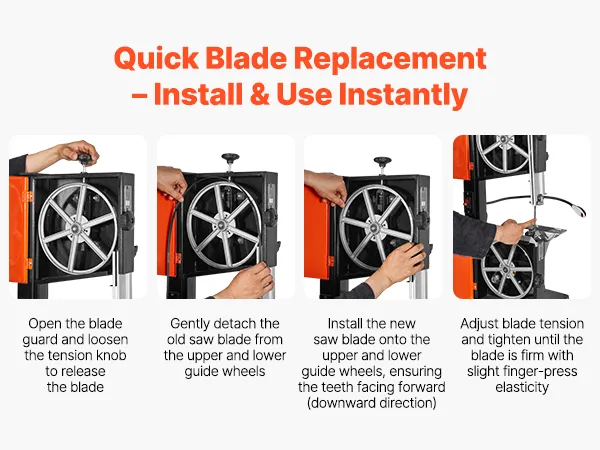 Quick Blade Replacement – Install & Use Instantly

Open the blade guard and loosen the tension knob to release the blade

Gently detach the old saw blade from the upper and lower guide wheels

Install the new saw blade onto the upper and lower guide wheels, ensuring the teeth facing forward (downward direction)

Adjust blade tension and tighten until the blade is firm with slight finger-press elasticity