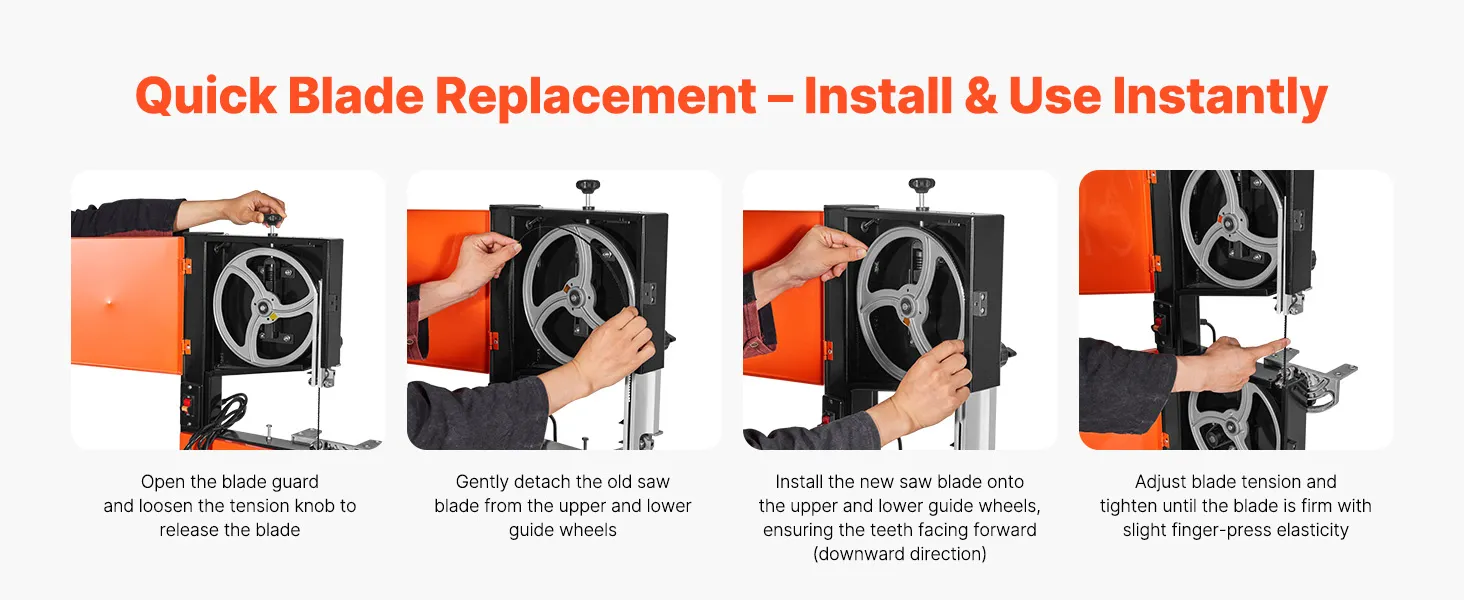 Quick Blade Replacement – Install & Use Instantly

Open the blade guard and loosen the tension knob to release the blade

Gently detach the old saw blade from the upper and lower guide wheels

Install the new saw blade onto the upper and lower guide wheels, ensuring the teeth facing forward (downward direction)

Adjust blade tension and tighten until the blade is firm with slight finger-press elasticity