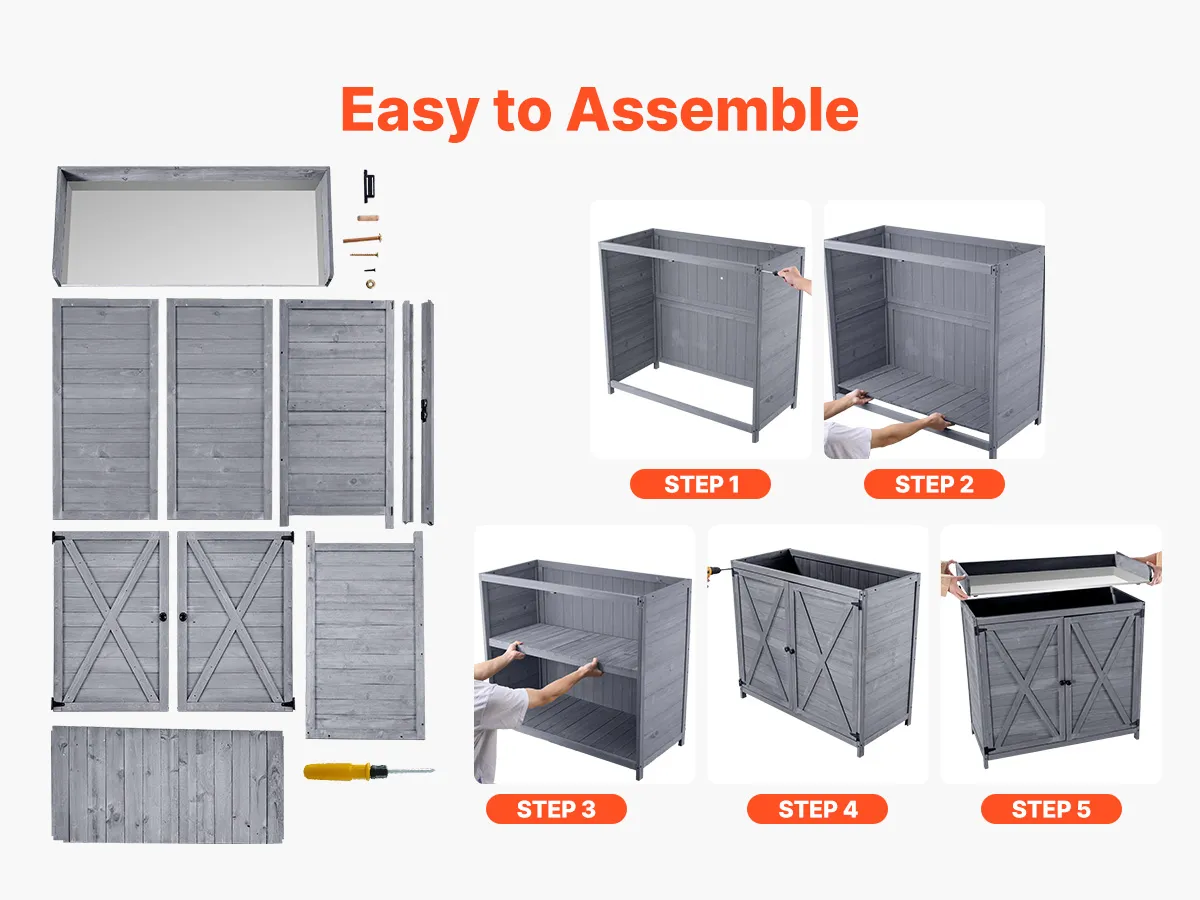 Easy to Assemble

STEP 1

STEP 2

STEP 3

STEP 4

STEP 5