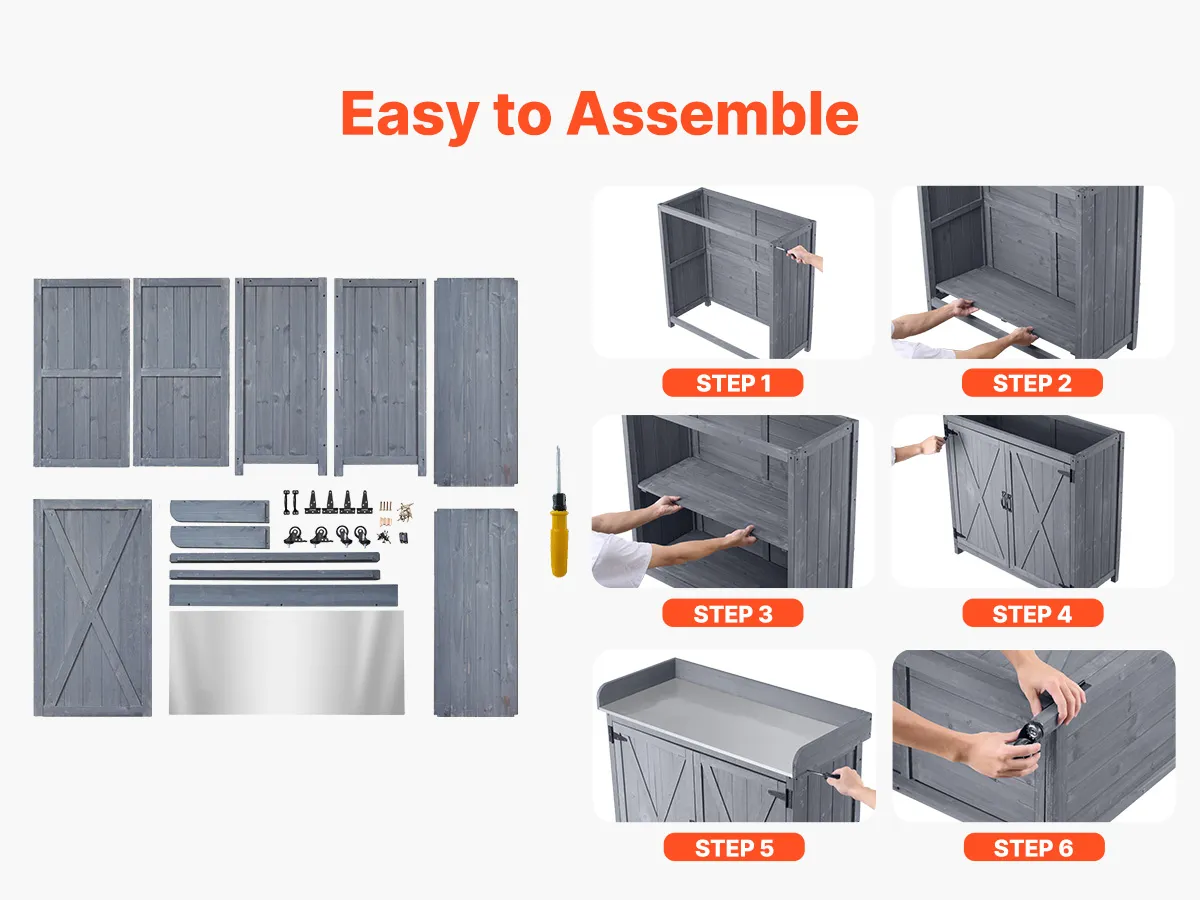 Easy to Assemble

STEP 1

STEP 2

STEP 3

STEP 4

STEP 5

STEP 6