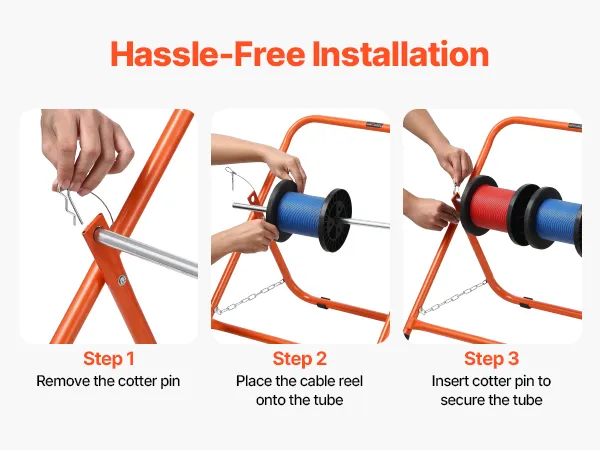 Hassle-Free Installation

Step 1
Remove the cotter pin

Step 2
Place the cable reel onto the tube

Step 3
Insert cotter pin to secure the tube