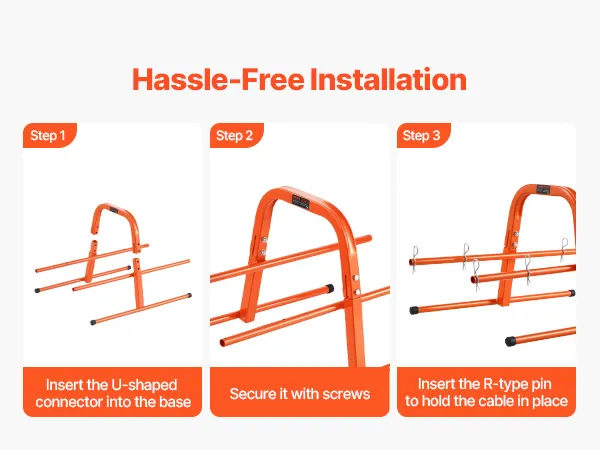 Hassle-Free Installation

Step 1

Insert the U-shaped connector into the base

Step 2

Secure it with screws

Step 3

Insert the R-type pin to hold the cable in place