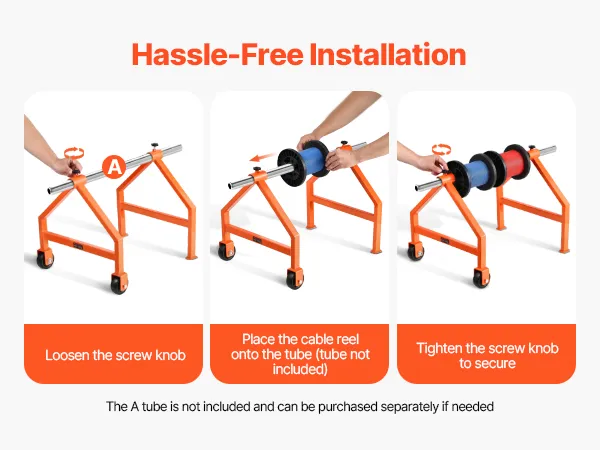 Hassle-Free Installation

A

Loosen the screw knob

Place the cable reel onto the tube (tube not included)

Tighten the screw knob to secure

The A tube is not included and can be purchased separately if needed