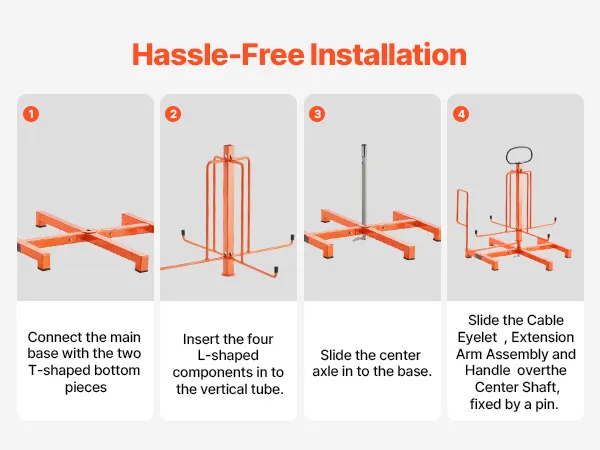 Hassle-Free Installation

1

Connect the main base with the two T-shaped bottom pieces

2

Insert the four L-shaped components in to the vertical tube.

3

Slide the center axle in to the base.

4

Slide the Cable Eyelet , Extension Arm Assembly and Handle overthe Center Shaft, fixed by a pin.